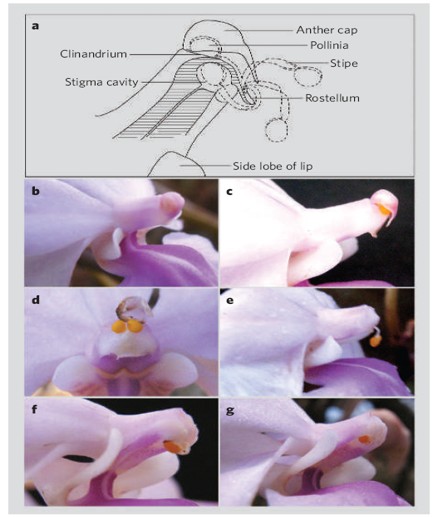 a

Anther cap
Pollinia
Clinandrium
Stipe
Stigma cavity
Rostellum
Side lobe of lip

b
c
d
e
f
g